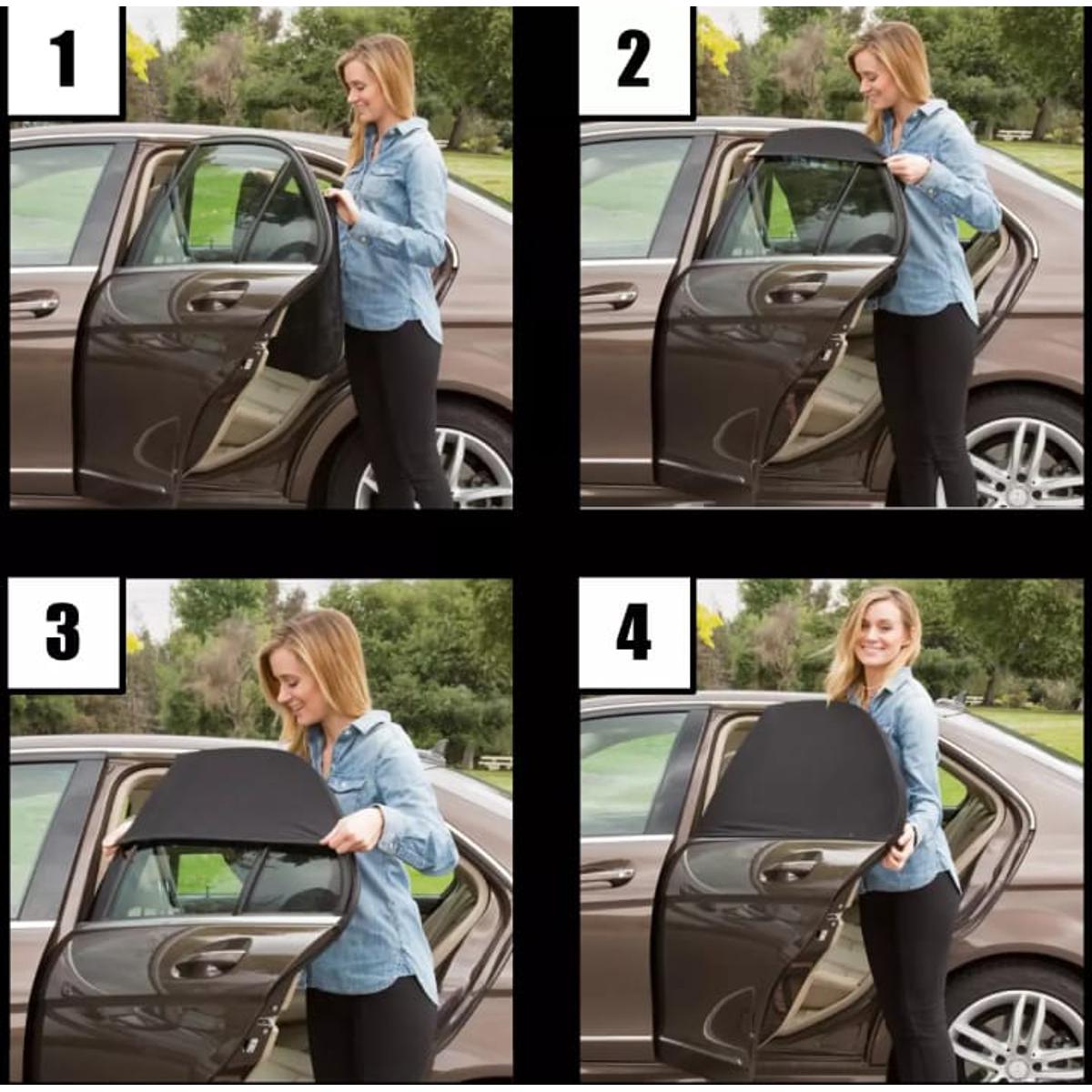 1

2

3

4